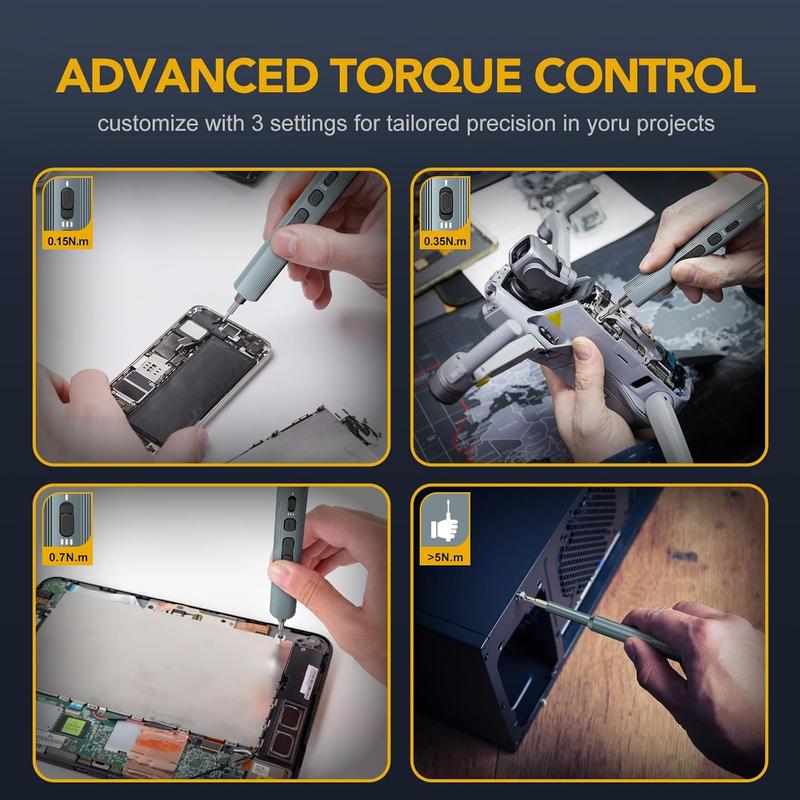 ADVANCED TORQUE CONTROL

customize with 3 settings for tailored precision in yoru projects

0.15N.m

0.35N.m

0.7N.m

>5N.m